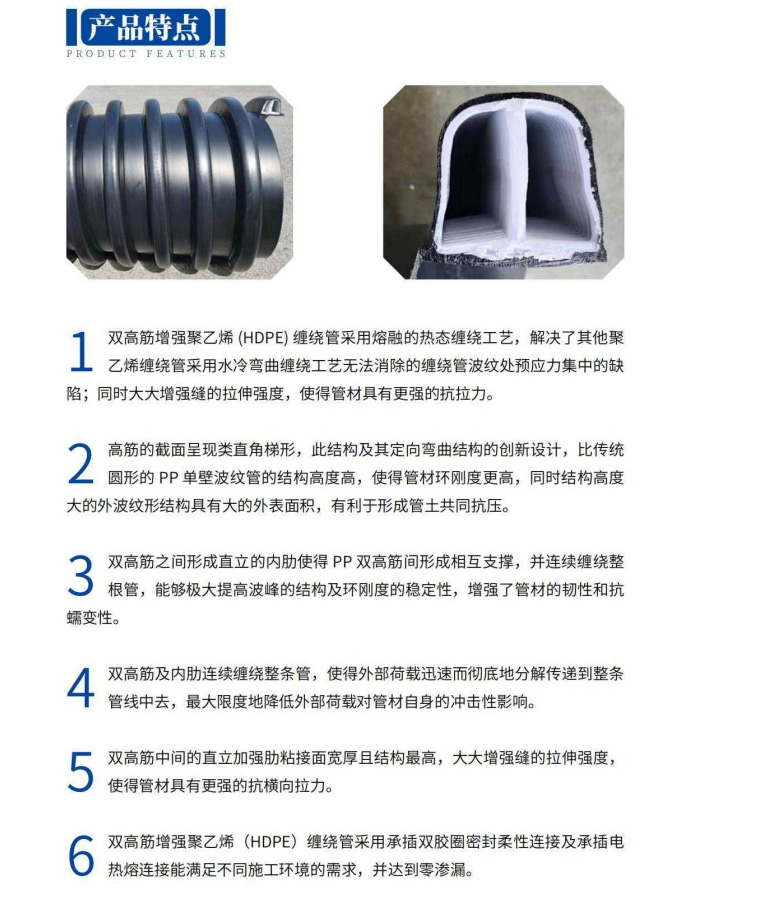 产品特点
PRODUCT FEATURES

1 双高筋增强聚乙烯 (HDPE) 缠绕管采用熔融的热态缠绕工艺，解决了其他聚乙烯缠绕管采用水冷弯曲缠绕工艺无法消除的缠绕管波纹处预应力集中的缺陷；同时大大增强缝的拉伸强度，使得管材具有更强的抗拉力。

2 高筋的截面呈现类直角梯形，此结构及其定向弯曲结构的创新设计，比传统圆形的 PP 单壁波纹管的结构高度高，使得管材环刚度更高，同时结构高度大的外波纹形结构具有大的外表面积，有利于形成管土共同抗压。

3 双高筋之间形成直立的内肋使得 PP 双高筋间形成相互支撑，并连续缠绕整根管，能够极大提高波峰的结构及环刚度的稳定性，增强了管材的韧性和抗蠕变性。

4 双高筋及内肋连续缠绕整条管，使得外部荷载迅速而彻底地分解传递到整条管线中去，最大限度地降低外部荷载对管材自身的冲击性影响。

5 双高筋中间的直立加强肋粘接面宽厚且结构最高，大大增强缝的拉伸强度，使得管材具有更强的抗横向拉力。

6 双高筋增强聚乙烯（HDPE）缠绕管采用承插双胶圈密封柔性连接及承插电热熔连接能满足不同施工环境的需求，并达到零渗漏。